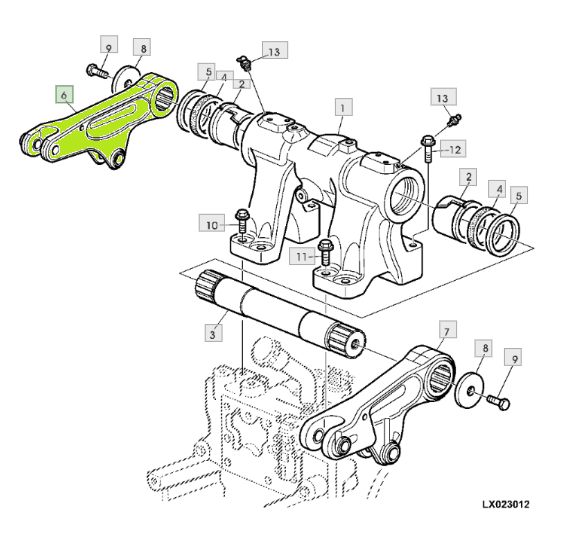 9
8
13
5
4
2
6
1
13
12
2
4
5
10
11
3
7
8
9
LX023012