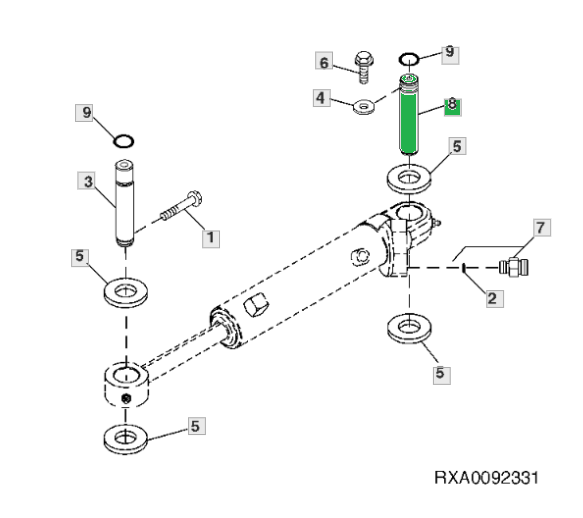 6
9
4
8
9
5
3
1
7
5
2
5
5
RXA0092331