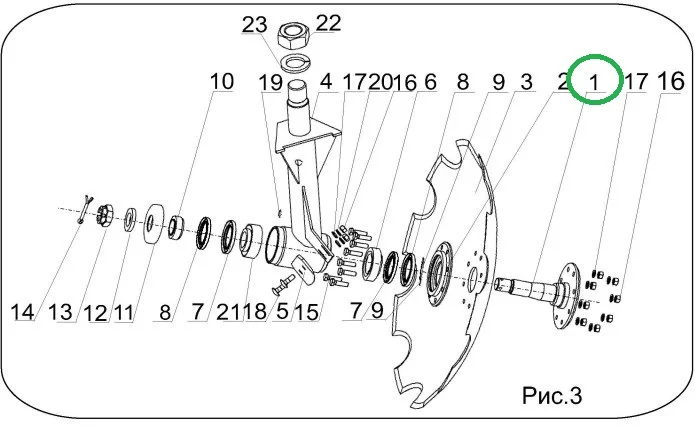 23 22
10 19 4 17 20 16 6 8 9 3 2 1 17 16
14 13 12 11 8 7 21 18 5 15 7 9
Рис.3