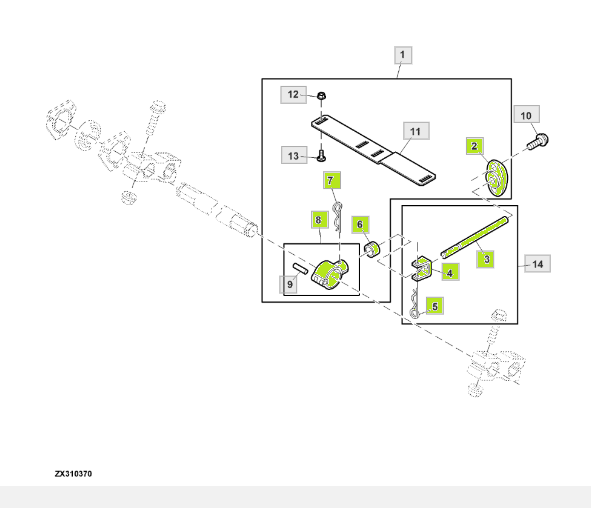 1
12
10
11
2
13
7
8
6
3
14
4
9
5
ZX310370