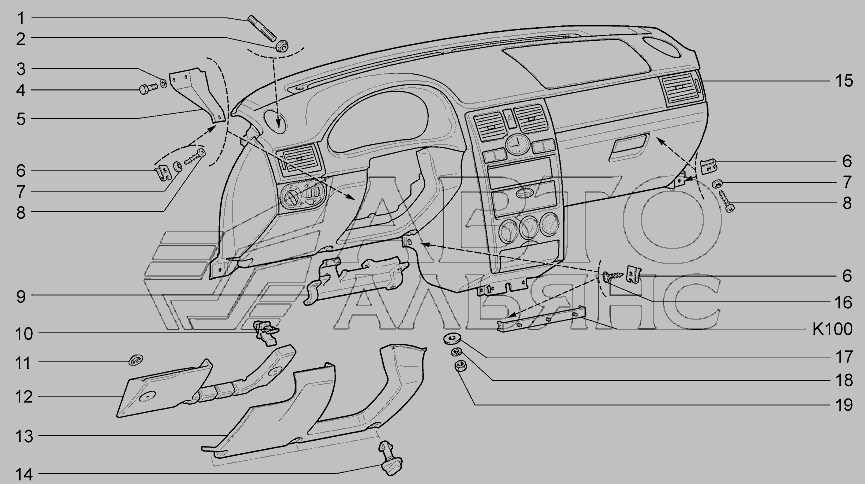 1
2
3
4
5
6
7
8
9
10
11
12
13
14
15
6
7
8
6
16
K100
17
18
19
АВТО
АЛЬЯНС