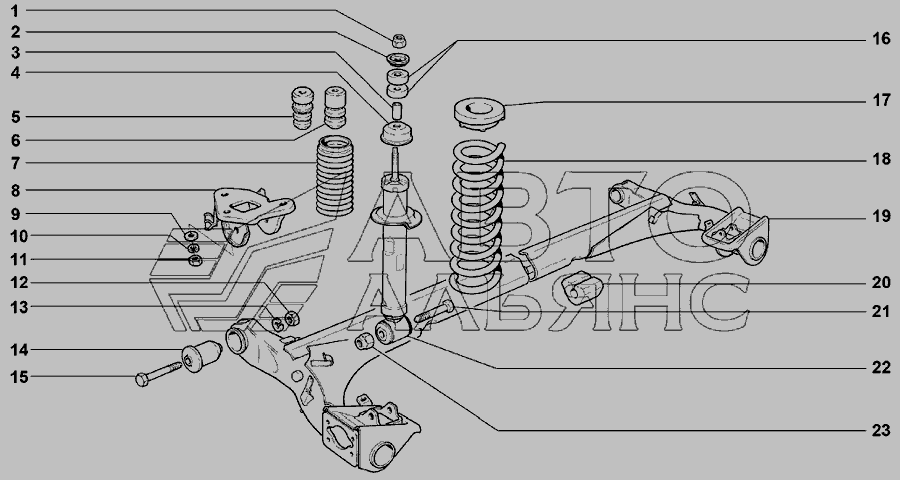 1
2
3
4
5
6
7
8
9
10
11
12
13
14
15
16
17
18
19
20
21
22
23
АВТО
АЛЬЯНС