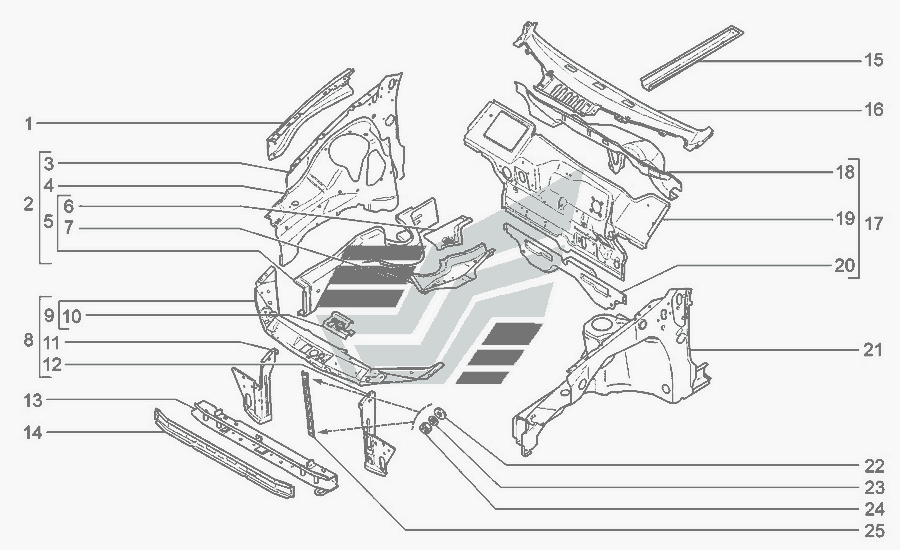 1
2
3
4
5
6
7
8
9
10
11
12
13
14
15
16
17
18
19
20
21
22
23
24
25