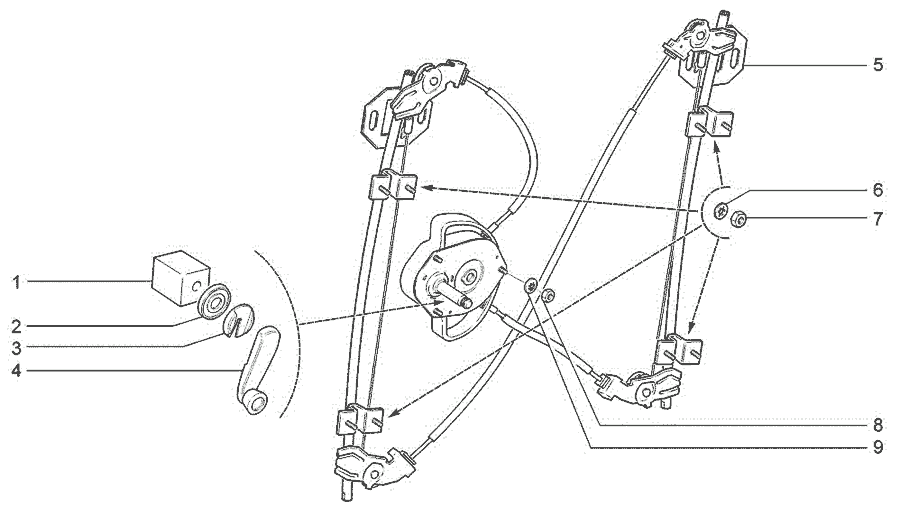 1
2
3
4
5
6
7
8
9