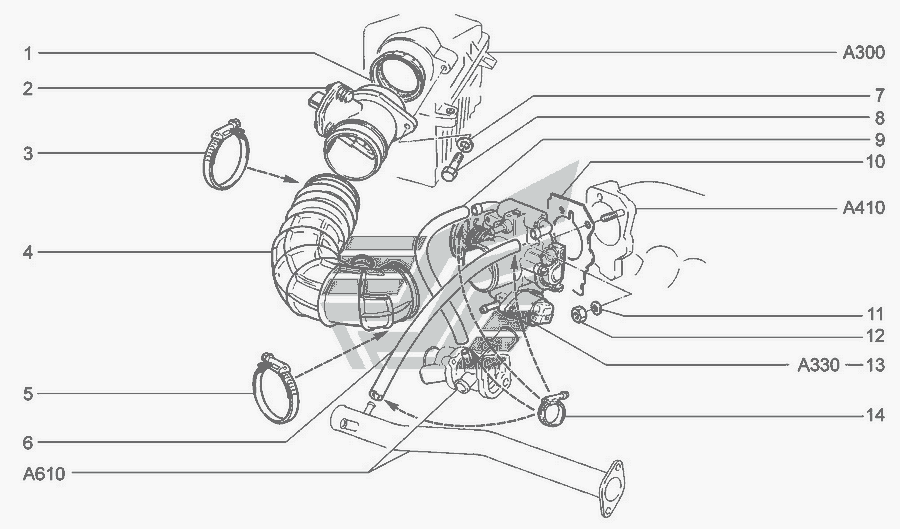 1
2
3
4
5
6
A610
A300
7
8
9
10
A410
11
12
A330 — 13
14