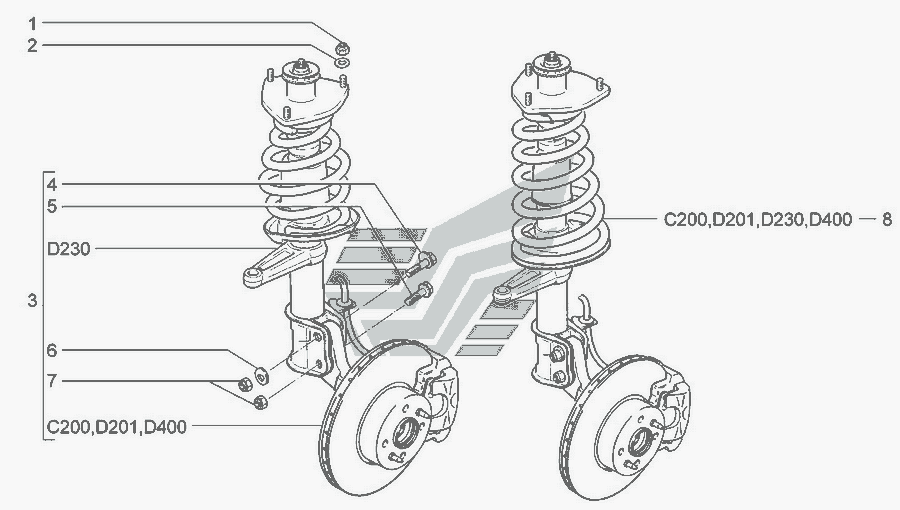 1
2
4
5
D230
3
6
7
C200,D201,D400
C200,D201,D230,D400 — 8