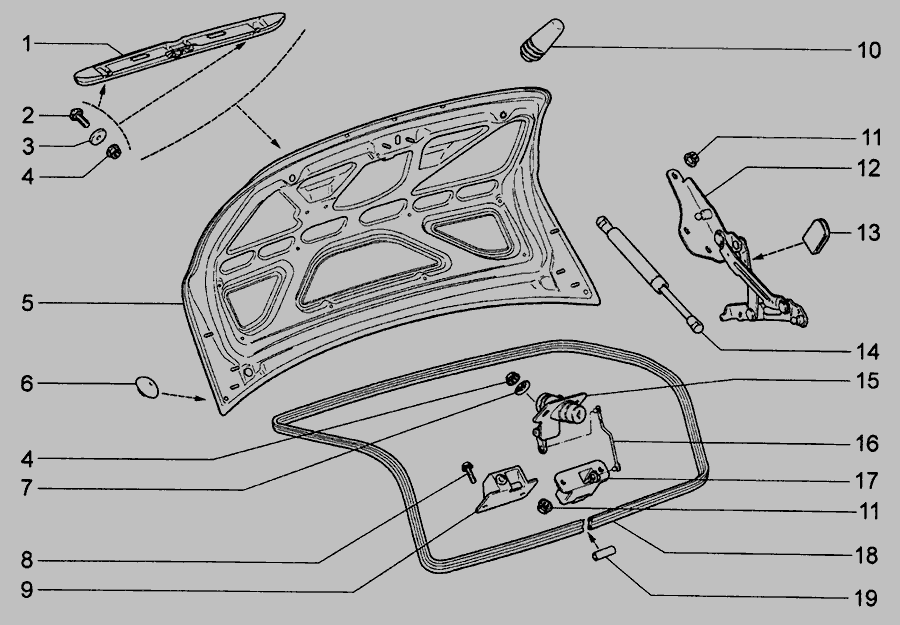 1
2
3
4
5
6
4
7
8
9
10
11
12
13
14
15
16
17
11
18
19