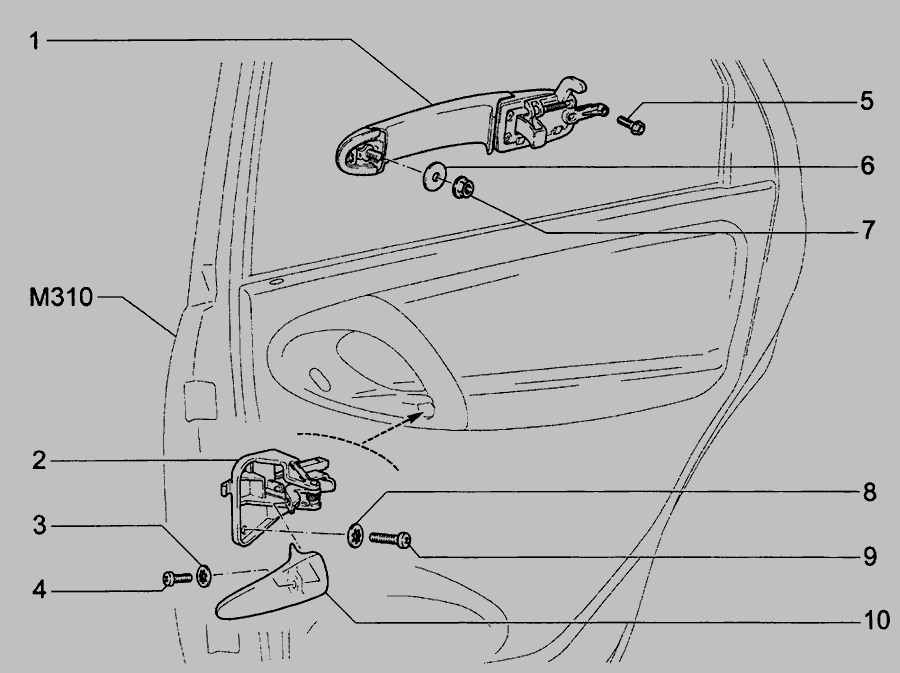 1
5
6
7
M310
2
8
3
9
4
10