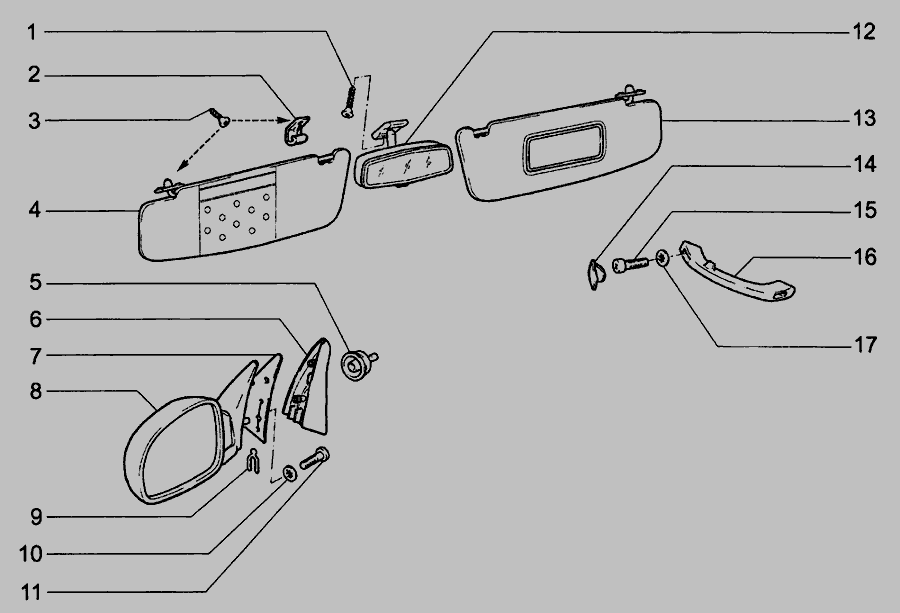 1
2
3
4
5
6
7
8
9
10
11
12
13
14
15
16
17