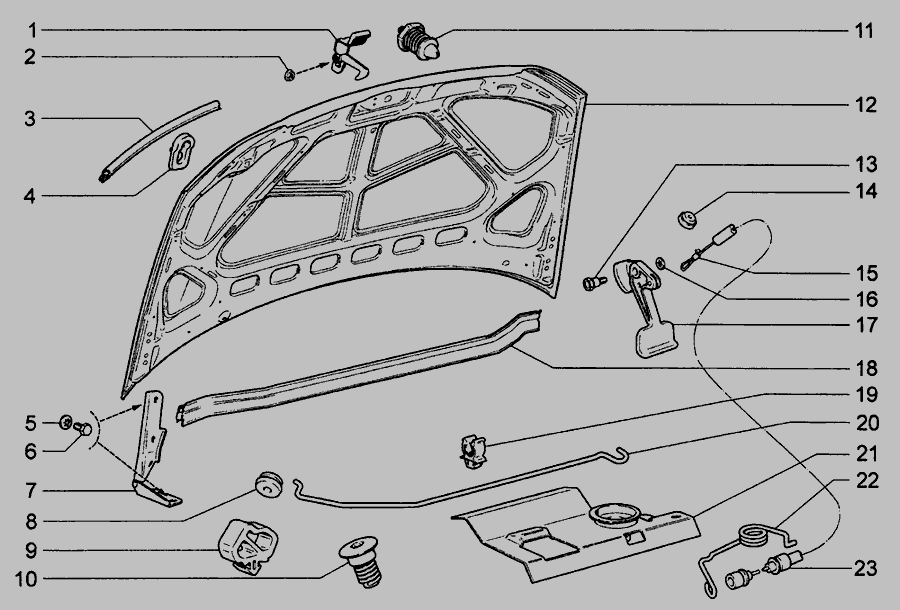 1
2
3
4
5
6
7
8
9
10
11
12
13
14
15
16
17
18
19
20
21
22
23