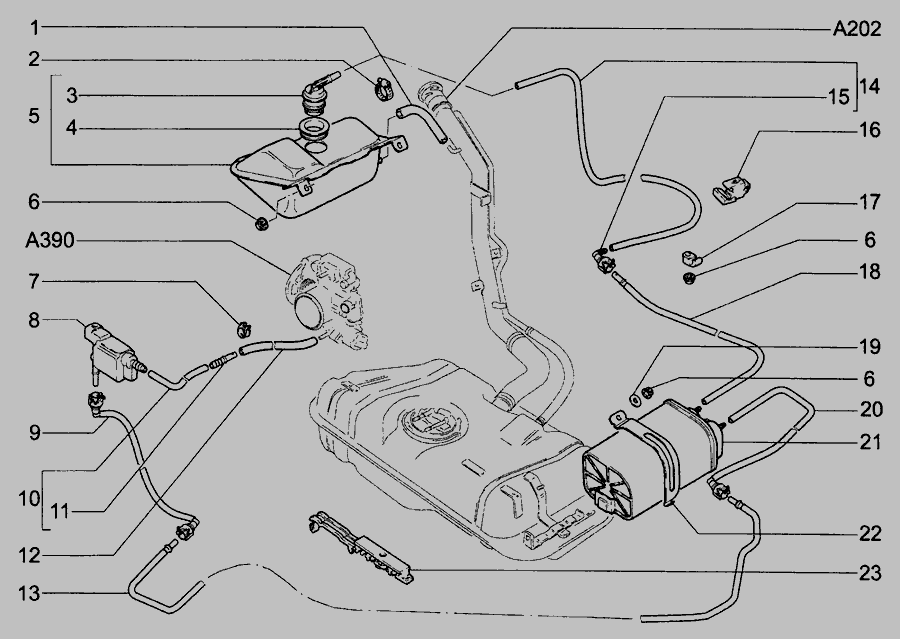 1
2
3
4
5
6
A390
7
8
9
10
11
12
13
A202
14
15
16
17
6
18
19
6
20
21
22
23