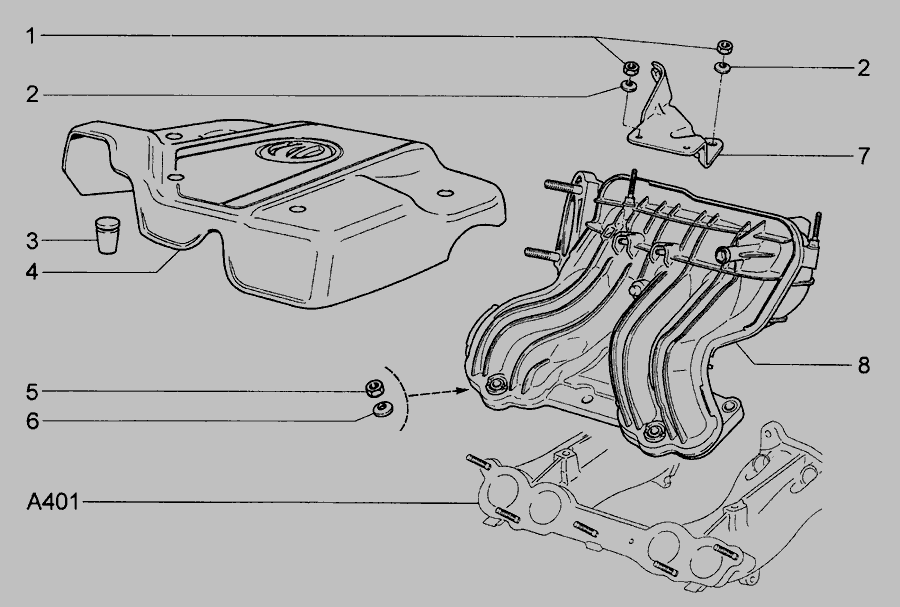 1
2
2
7
3
4
8
5
6
A401