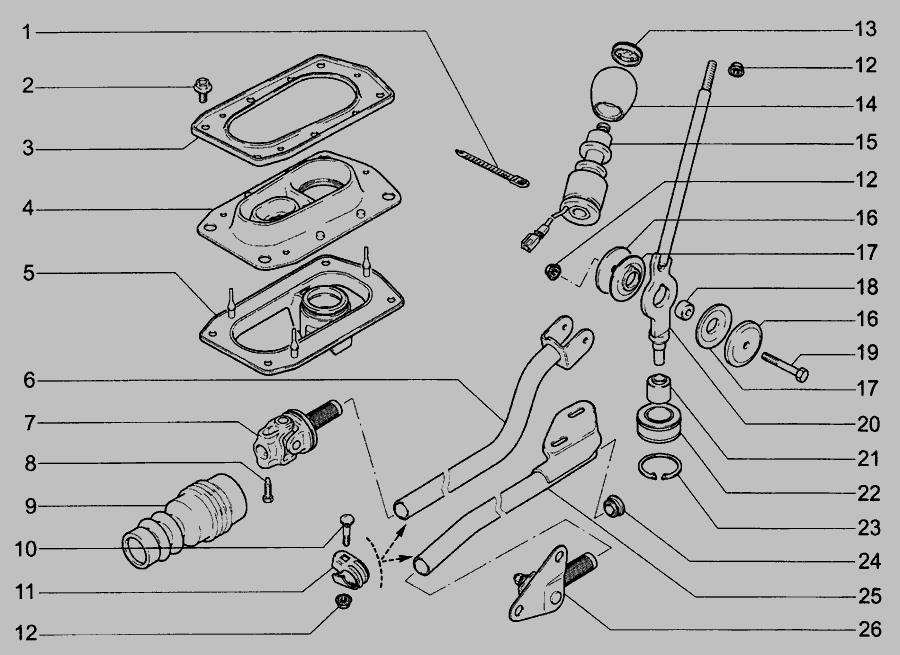 1
2
3
4
5
6
7
8
9
10
11
12
13
12
14
15
12
16
17
18
16
19
17
20
21
22
23
24
25
26