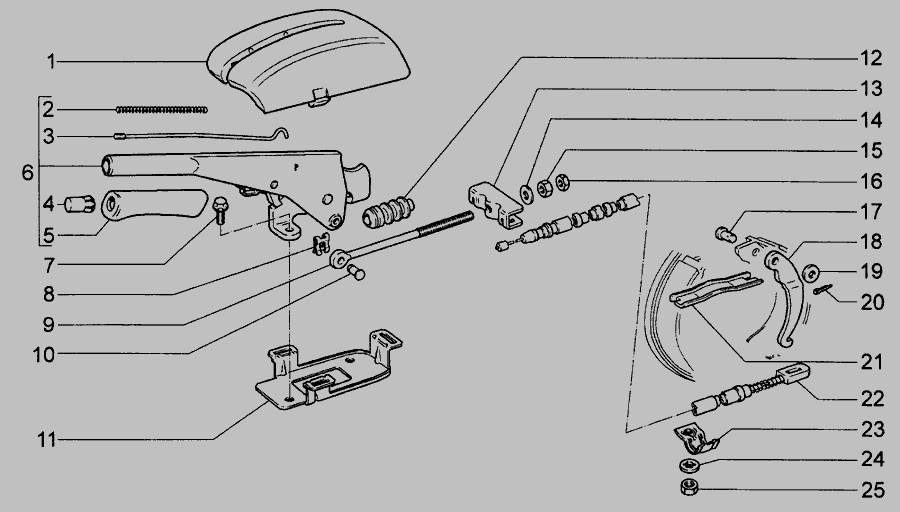 1
2
3
6
4
5
7
8
9
10
11
12
13
14
15
16
17
18
19
20
21
22
23
24
25