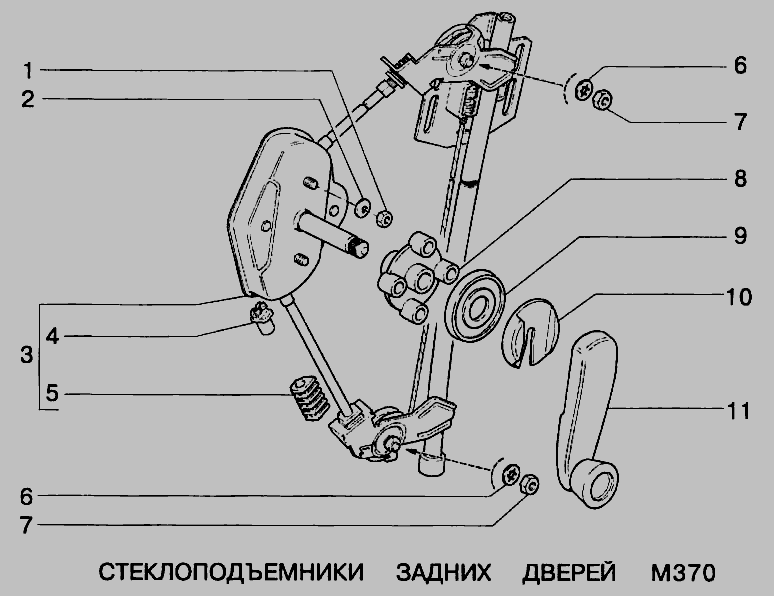 1
2
3
4
5
6
7
6
7
8
9
10
11

СТЕКЛОПОДЪЕМНИКИ ЗАДНИХ ДВЕРЕЙ М370