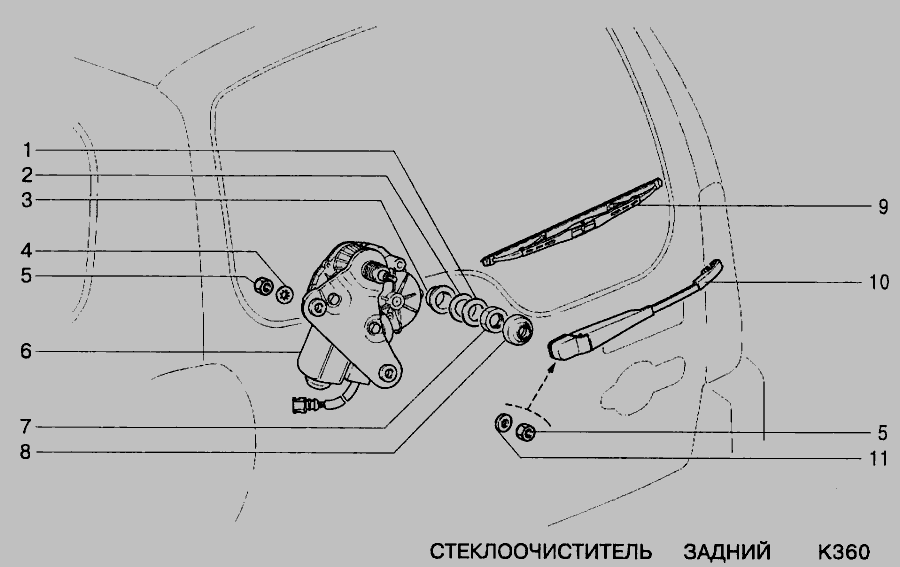 1
2
3
4
5
6
7
8
9
10
5
11

СТЕКЛООЧИСТИТЕЛЬ ЗАДНИЙ K360