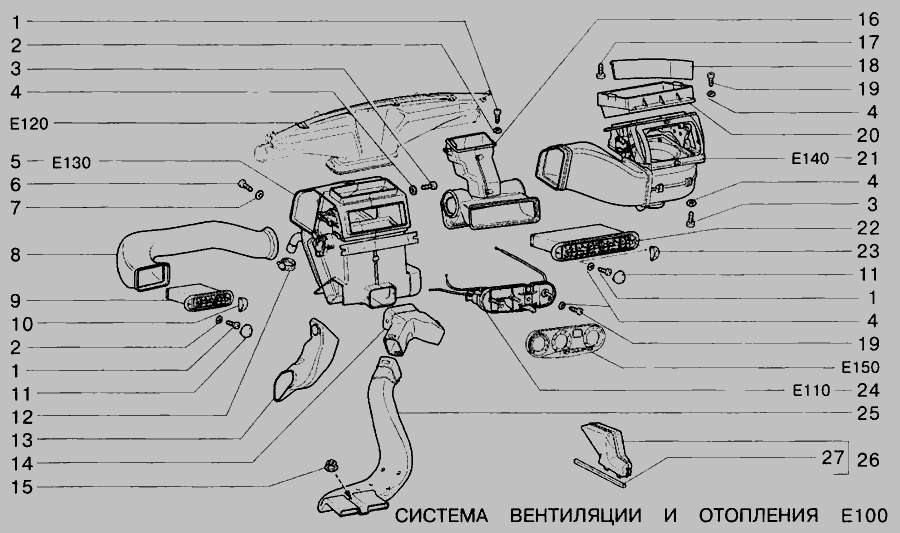 1
2
3
4
E120
5
E130
6
7
8
9
10
2
1
11
12
13
14
15

16
17
18
19
4
20
E140
21
4
3
22
23
11
1
4
19
E150
E110
24
25
27
26

СИСТЕМА ВЕНТИЛЯЦИИ И ОТОПЛЕНИЯ E100