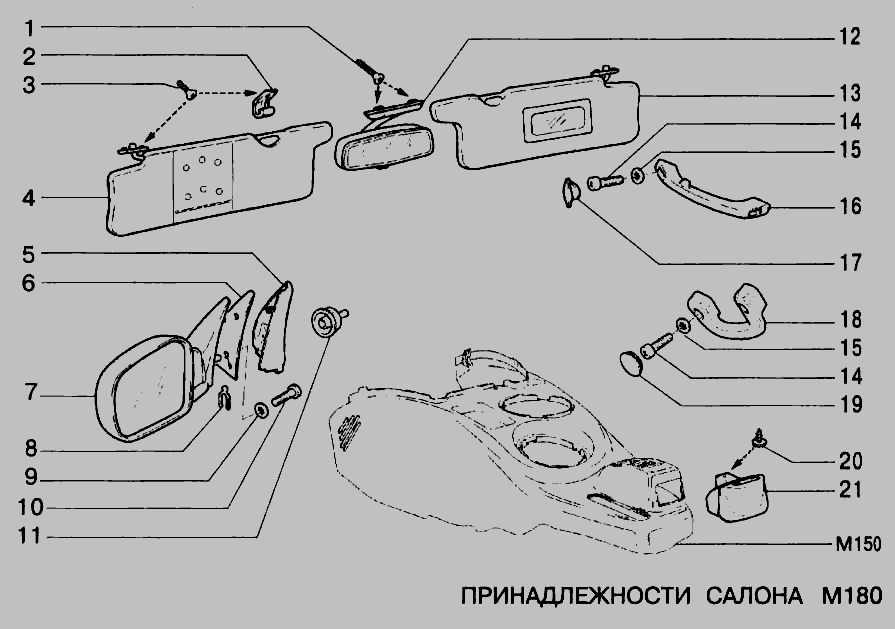 1
2
3
4
5
6
7
8
9
10
11
12
13
14
15
16
17
18
15
14
19
20
21
M150

ПРИНАДЛЕЖНОСТИ САЛОНА M180