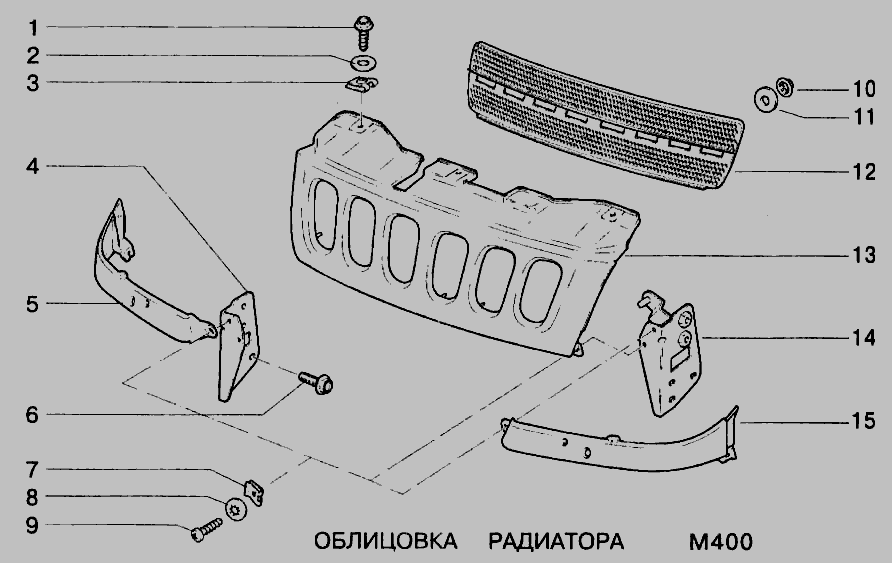 1
2
3
4
5
6
7
8
9
10
11
12
13
14
15

ОБЛИЦОВКА РАДИАТОРА M400