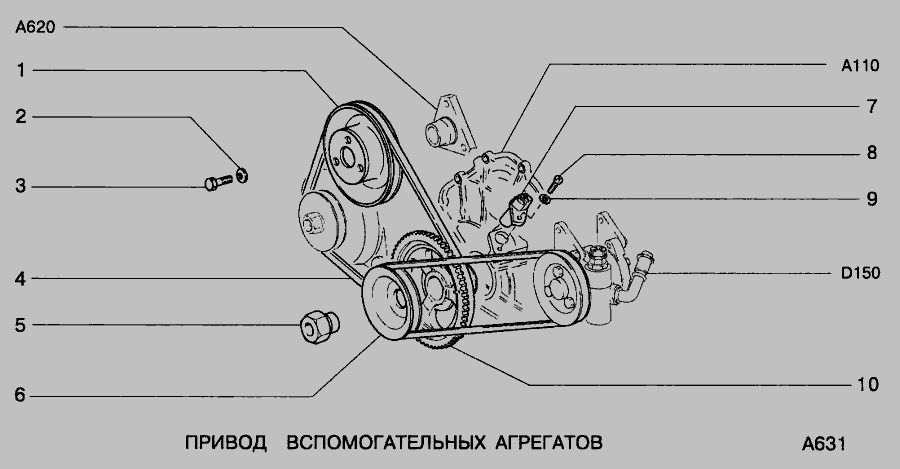 A620
1
2
3
4
5
6
A110
7
8
9
D150
10

ПРИВОД ВСПОМОГАТЕЛЬНЫХ АГРЕГАТОВ

A631