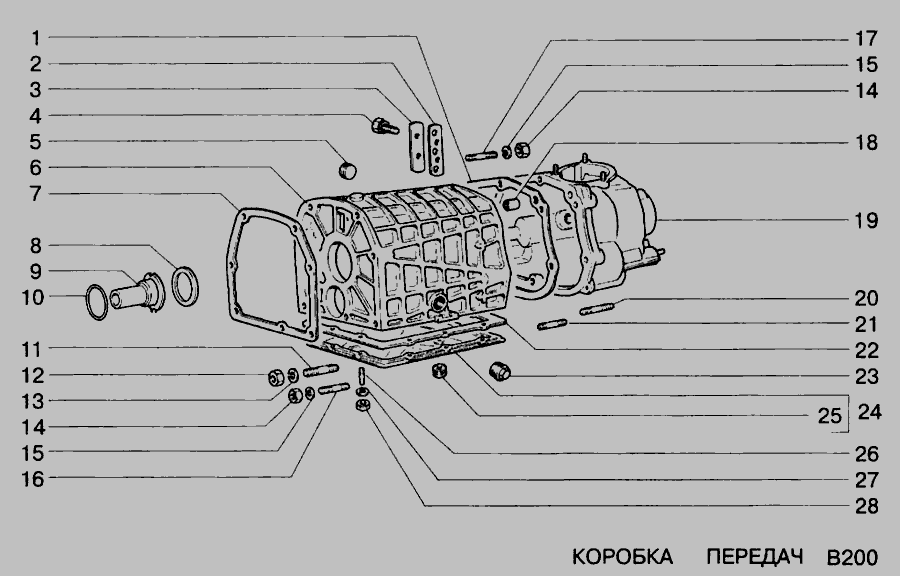 1
2
3
4
5
6
7
8
9
10
11
12
13
14
15
16
17
15
14
18
19
20
21
22
23
25
24
26
27
28

КОРОБКА ПЕРЕДАЧ B200