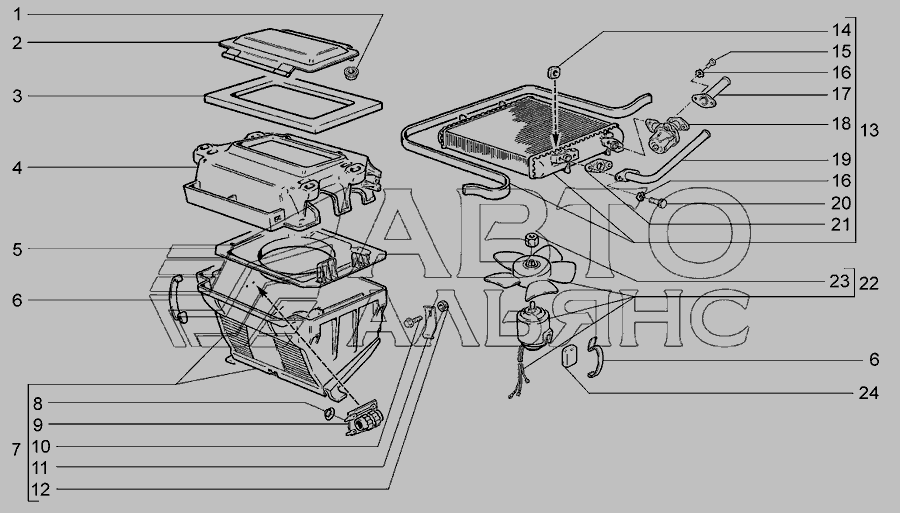 1
2
3
4
5
6
7
8
9
10
11
12
14
15
16
17
18
13
19
16
20
21
23
22
6
24
АВТО
АЛЬЯНС