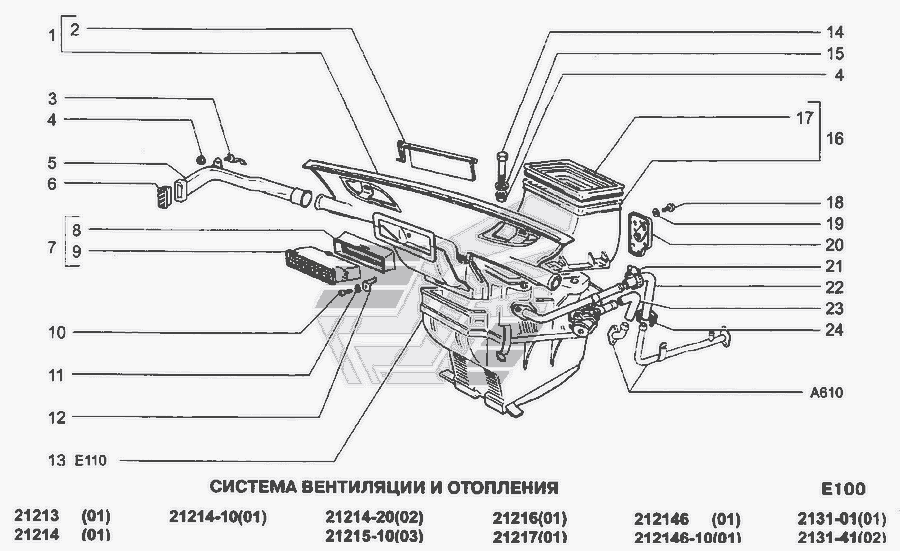 1 2
3
4
5
6
7 8
9
10
11
12
13 E110

14
15
4
17
16
18
19
20
21
22
23
24
A610

СИСТЕМА ВЕНТИЛЯЦИИ И ОТОПЛЕНИЯ

E100

21213 (01)
21214 (01)
21214-10(01)
21214-20(02)
21215-10(03)
21216(01)
21217(01)
212146 (01)
212146-10(01)
2131-01(01)
2131-41(02)