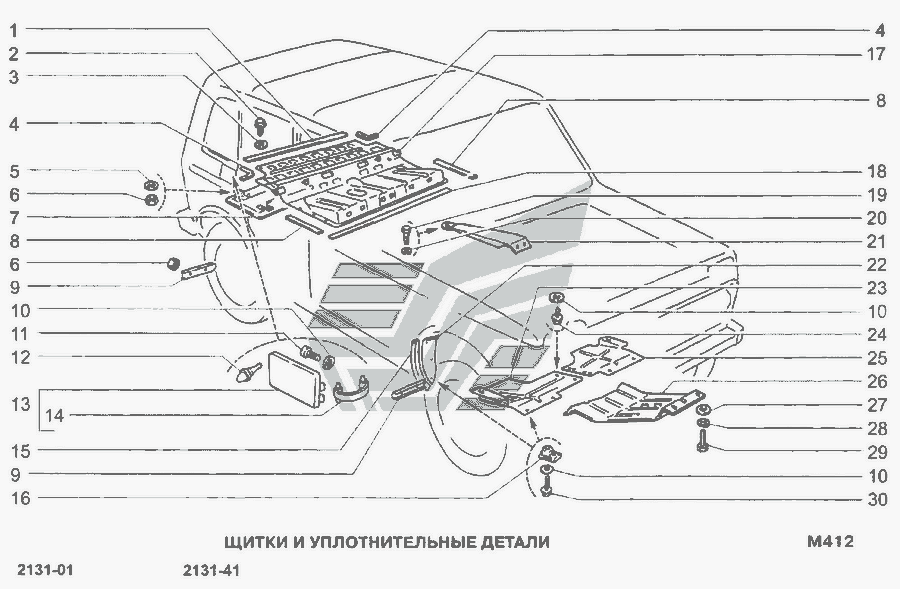 1
2
3
4
5
6
7
8
6
9
10
11
12
13
14
15
9
16

4
17
8
18
19
20
21
22
23
10
24
25
26
27
28
29
10
30

ЩИТКИ И УПЛОТНИТЕЛЬНЫЕ ДЕТАЛИ

M412

2131-01

2131-41