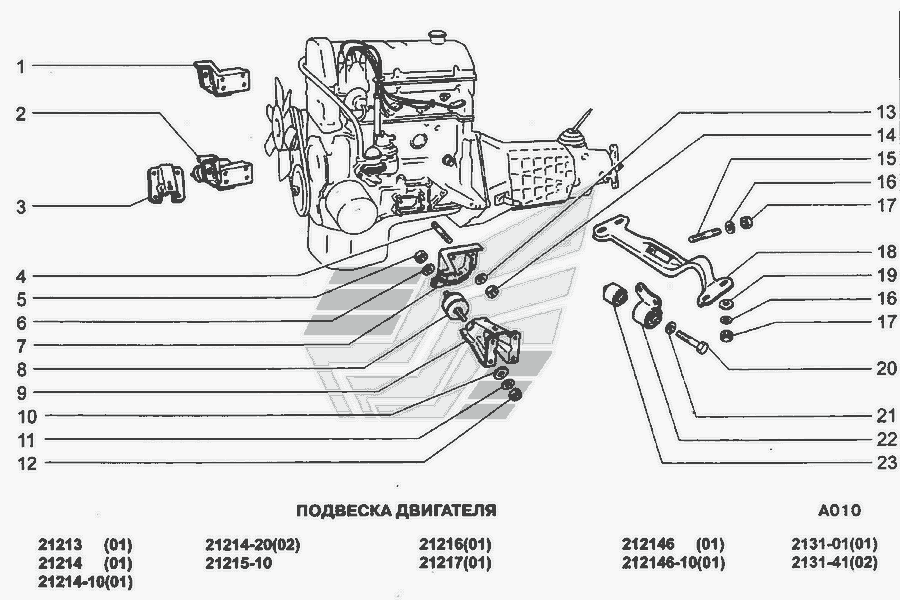 1
2
3
4
5
6
7
8
9
10
11
12
13
14
15
16
17
18
19
16
17
20
21
22
23

ПОДВЕСКА ДВИГАТЕЛЯ

A010

21213 (01)
21214 (01)
21214-10(01)

21214-20(02)
21215-10

21216(01)
21217(01)

212146 (01)
212146-10(01)

2131-01(01)
2131-41(02)