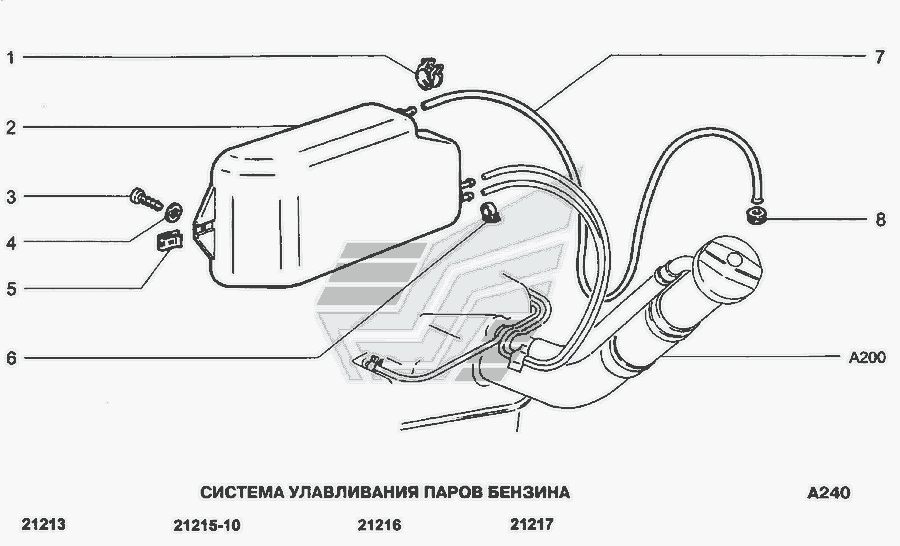 1
2
3
4
5
6
7
8
A200

СИСТЕМА УЛАВЛИВАНИЯ ПАРОВ БЕНЗИНА

A240

21213 21215-10 21216 21217