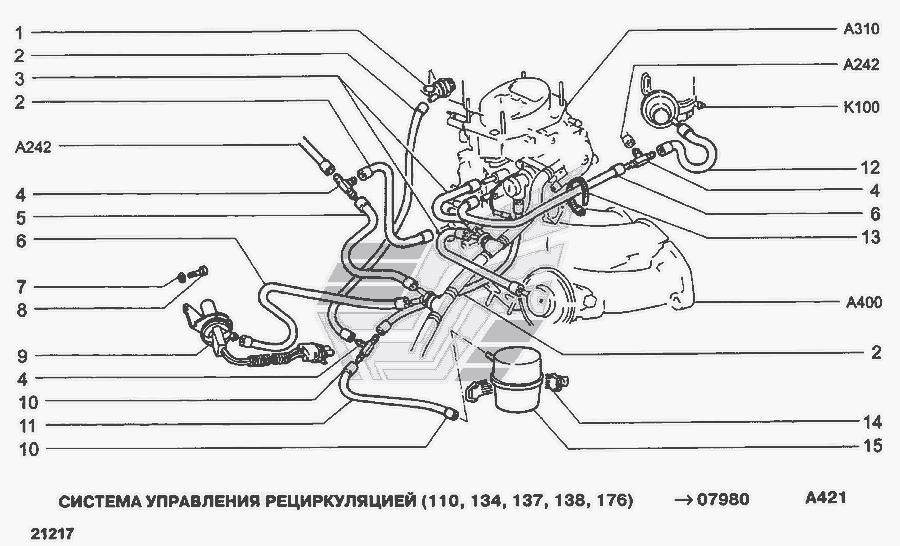 1
2
3
2
A242
4
5
6
7
8
9
4
10
11
10

A310
A242
K100
12
4
6
13
A400
2
14
15

СИСТЕМА УПРАВЛЕНИЯ РЕЦИРКУЛЯЦИЕЙ (110, 134, 137, 138, 176) → 07980 A421

21217