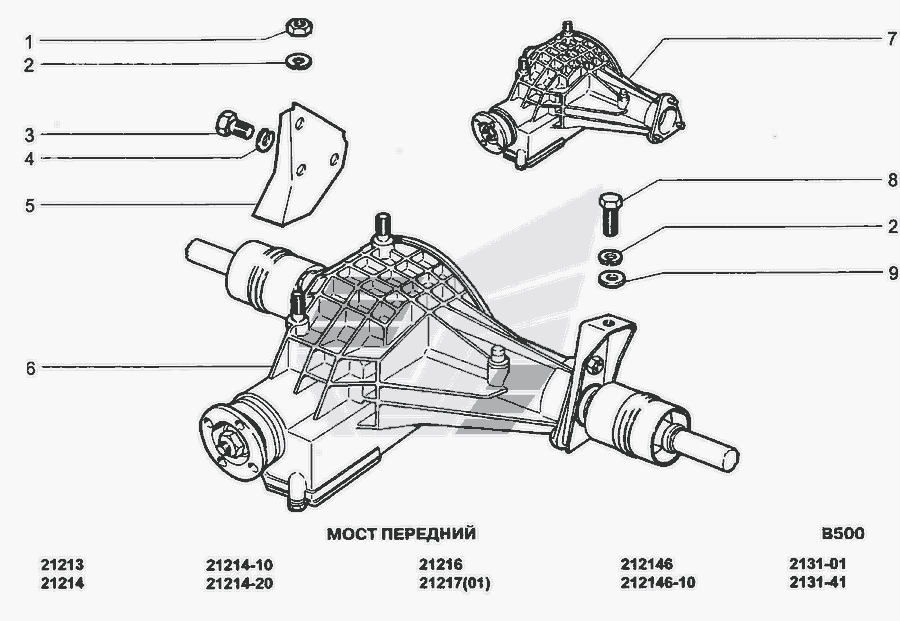 1
2
3
4
5
6
7
8
2
9

МОСТ ПЕРЕДНИЙ

B500

21213
21214

21214-10
21214-20

21216
21217(01)

212146
212146-10

2131-01
2131-41