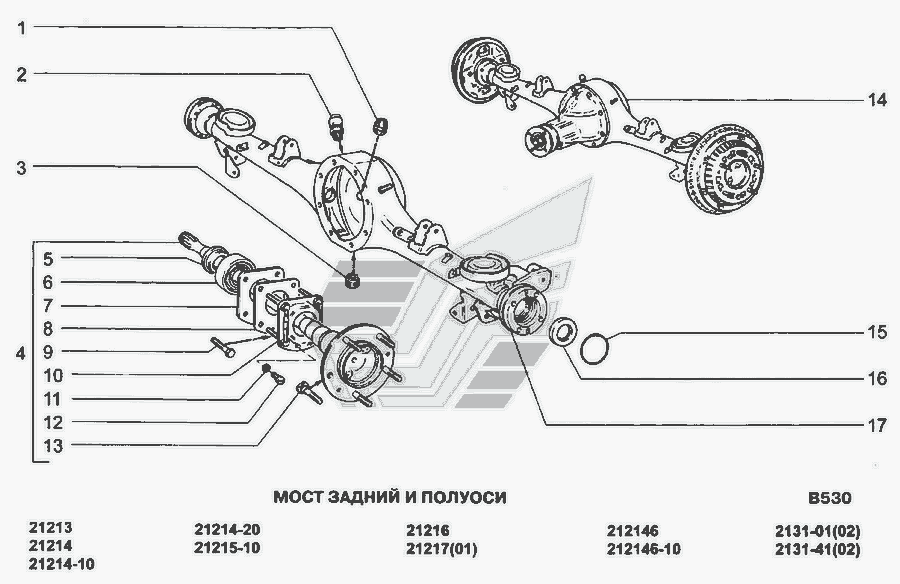 1
2
3
4
5
6
7
8
9
10
11
12
13
14
15
16
17

МОСТ ЗАДНИЙ И ПОЛУОСИ

B530

21213
21214
21214-10

21214-20
21215-10

21216
21217(01)

212146
212146-10

2131-01(02)
2131-41(02)