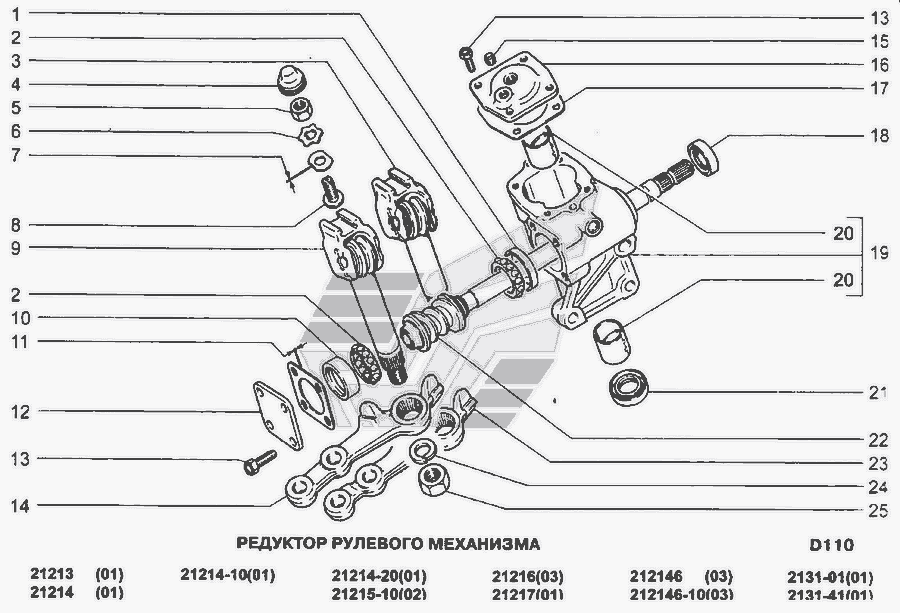 1
2
3
4
5
6
7
8
9
2
10
11
12
13
14
13
15
16
17
18
20
19
20
21
22
23
24
25

РЕДУКТОР РУЛЕВОГО МЕХАНИЗМА

D110

21213 (01)
21214 (01)
21214-10(01)
21214-20(01)
21215-10(02)
21216(03)
21217(01)
212146 (03)
212146-10(03)
2131-01(01)
2131-41(01)