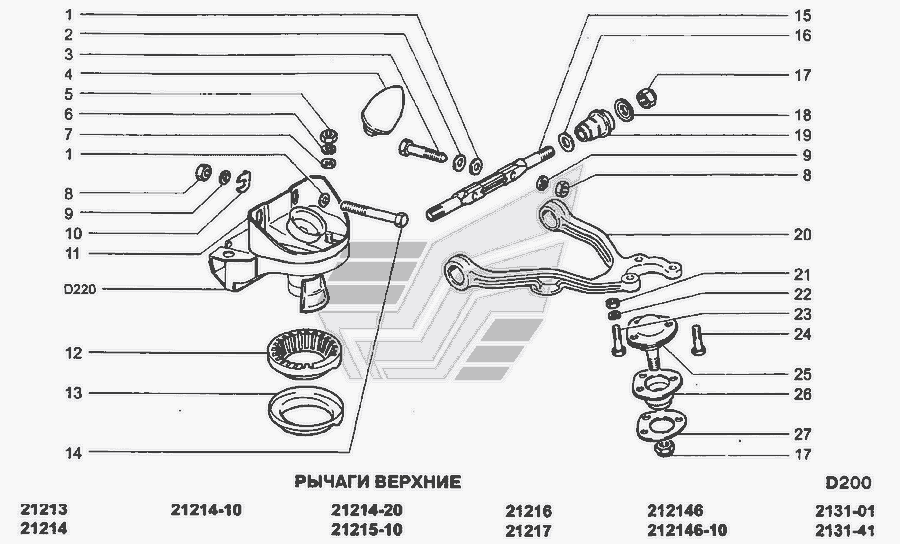 1
2
3
4
5
6
7
1
8
9
10
11
D220
12
13
14

15
16
17
18
19
9
8
20
21
22
23
24
25
26
27
17

РЫЧАГИ ВЕРХНИЕ

D200

21213
21214

21214-10

21214-20
21215-10

21216
21217

212146
212146-10

2131-01
2131-41