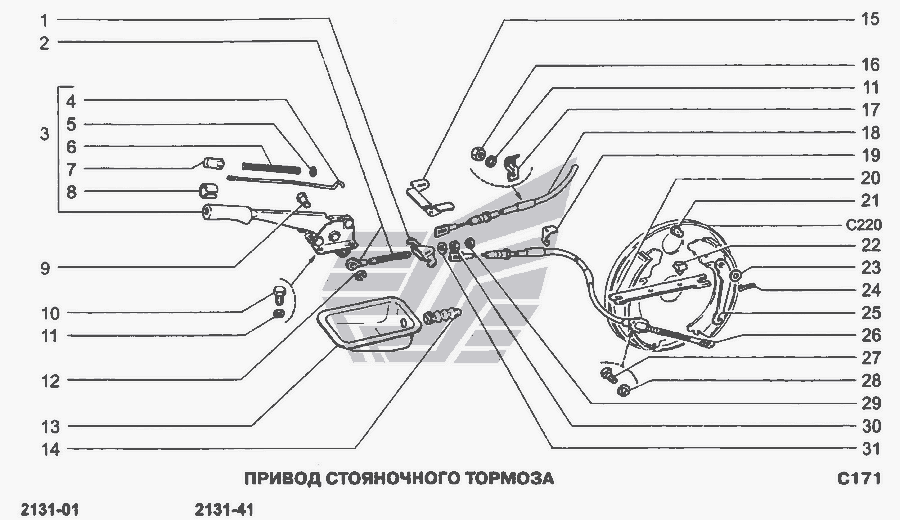 1
2
3
4
5
6
7
8
9
10
11
12
13
14
15
16
11
17
18
19
20
21
C220
22
23
24
25
26
27
28
29
30
31

ПРИВОД СТОЯНОЧНОГО ТОРМОЗА

C171

2131-01
2131-41