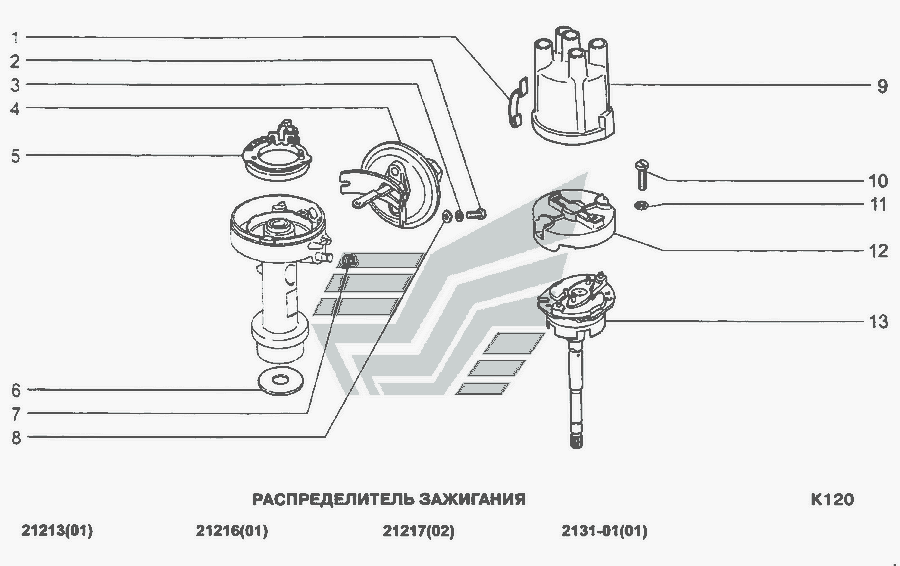 1
2
3
4
5
6
7
8
9
10
11
12
13

РАСПРЕДЕЛИТЕЛЬ ЗАЖИГАНИЯ

K120

21213(01)

21216(01)

21217(02)

2131-01(01)