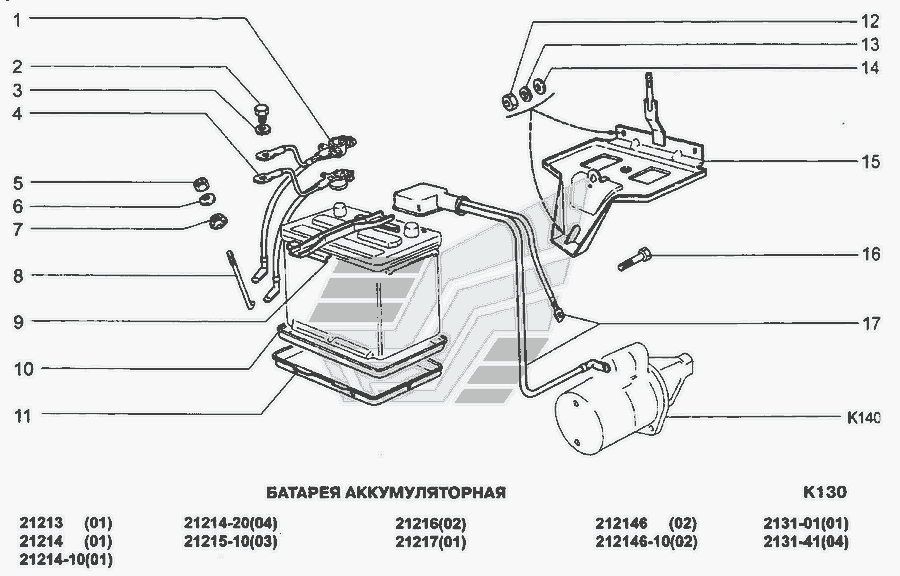 1
2
3
4
5
6
7
8
9
10
11
12
13
14
15
16
17
K140

БАТАРЕЯ АККУМУЛЯТОРНАЯ

K130

21213 (01)
21214 (01)
21214-10(01)

21214-20(04)
21215-10(03)

21216(02)
21217(01)

212146 (02)
212146-10(02)

2131-01(01)
2131-41(04)