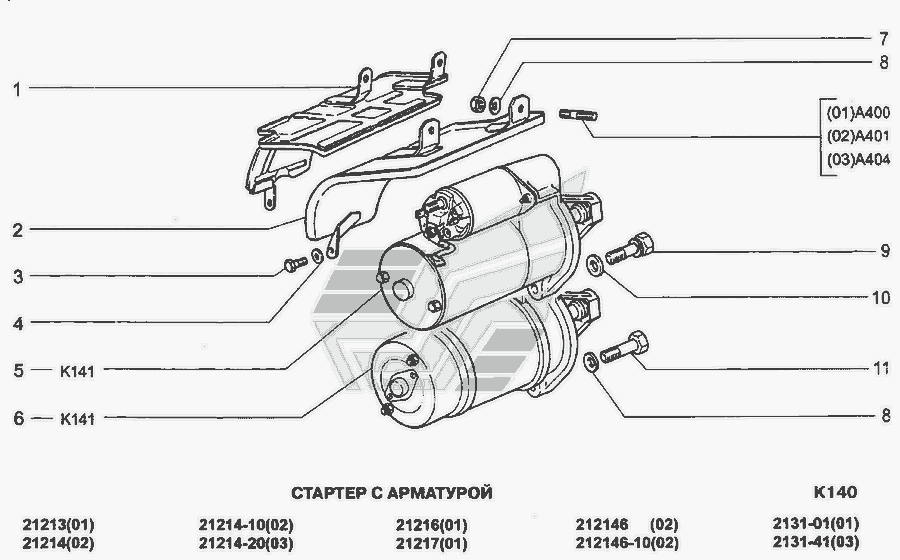 1

2

3

4

5 — K141

6 — K141

7

8

(01)A400
(02)A401
(03)A404

9

10

11

8

СТАРТЕР С АРМАТУРОЙ

K140

21213(01)
21214(02)

21214-10(02)
21214-20(03)

21216(01)
21217(01)

212146 (02)
212146-10(02)

2131-01(01)
2131-41(03)