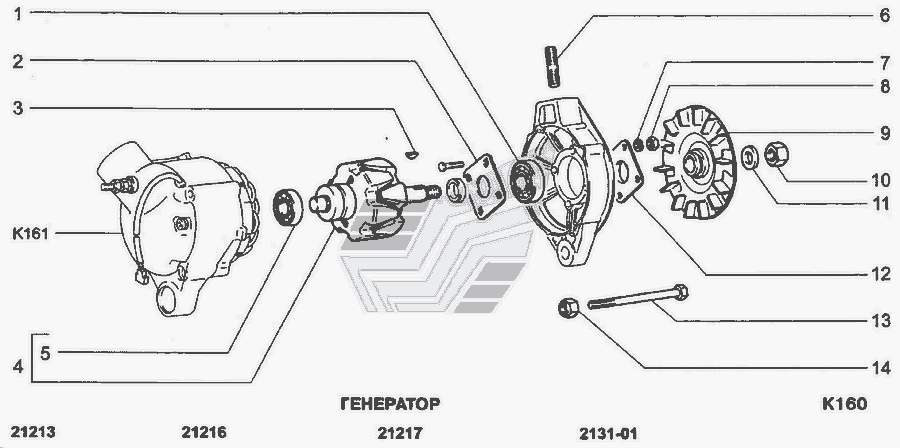 1
2
3
K161
5
4
6
7
8
9
10
11
12
13
14
ГЕНЕРАТОР
K160
21213
21216
21217
2131-01