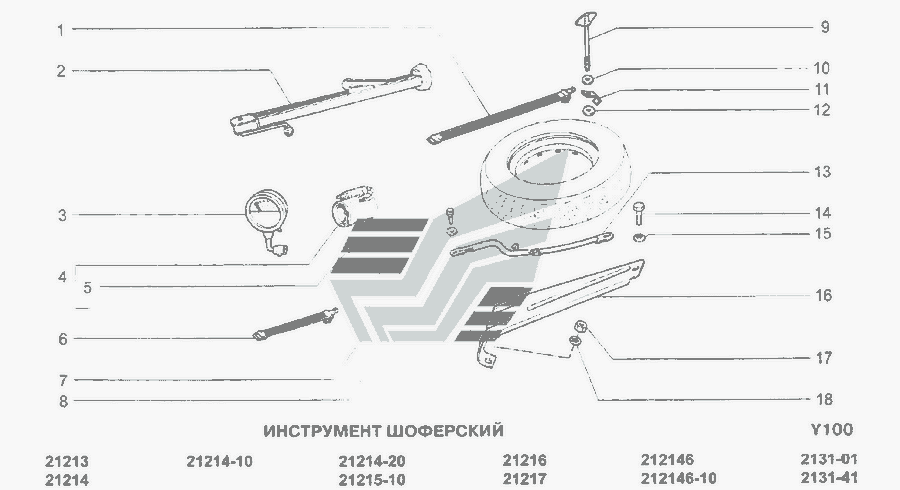 1
2
3
4
5
6
7
8
9
10
11
12
13
14
15
16
17
18

ИНСТРУМЕНТ ШОФЕРСКИЙ

Y100

21213
21214

21214-10

21214-20
21215-10

21216
21217

212146
212146-10

2131-01
2131-41