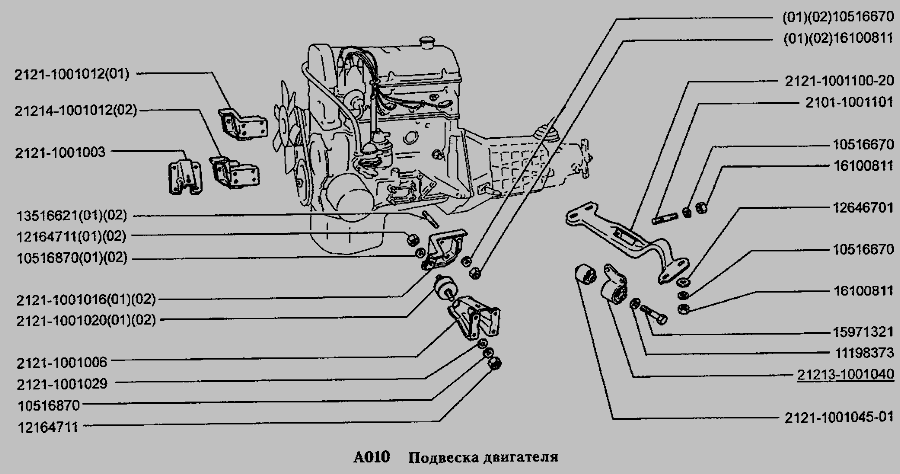 2121-1001012(01)
21214-1001012(02)
2121-1001003
13516621(01)(02)
12164711(01)(02)
10516870(01)(02)
2121-1001016(01)(02)
2121-1001020(01)(02)
2121-1001006
2121-1001029
10516870
12164711

(01)(02)10516670
(01)(02)16100811
2121-1001100-20
2101-1001101
10516670
16100811
12646701
10516670
16100811
15971321
11198373
21213-1001040
2121-1001045-01

A010 Подвеска двигателя