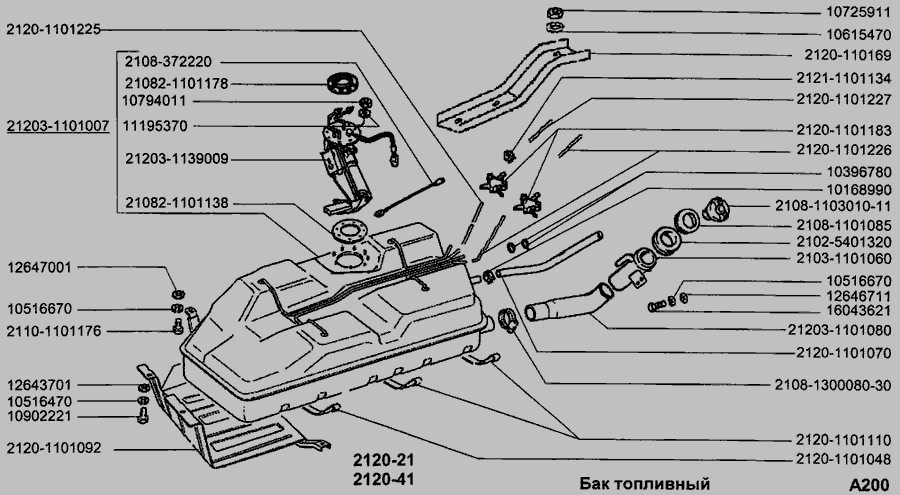 2120-1101225
2108-372220
21082-1101178
10794011
21203-1101007
11195370
21203-1139009
21082-1101138
12647001
10516670
2110-1101176
12643701
10516470
10902221
2120-1101092

10725911
10615470
2120-110169
2121-1101134
2120-1101227
2120-1101183
2120-1101226
10396780
10168990
2108-1103010-11
2108-1101085
2102-5401320
2103-1101060
10516670
12646711
16043621
21203-1101080
2120-1101070
2108-1300080-30
2120-1101110
2120-1101048

2120-21
2120-41
Бак топливный
A200