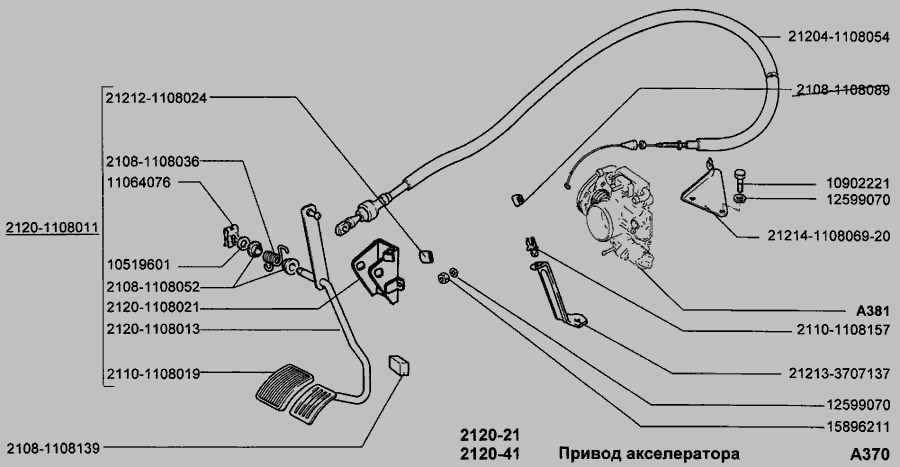 21204-1108054
2108-1108089
21212-1108024
2108-1108036
11064076
2120-1108011
10519601
2108-1108052
2120-1108021
2120-1108013
2110-1108019
2108-1108139
10902221
12599070
21214-1108069-20
A381
2110-1108157
21213-3707137
12599070
15896211
2120-21
2120-41
Привод акселератора
A370