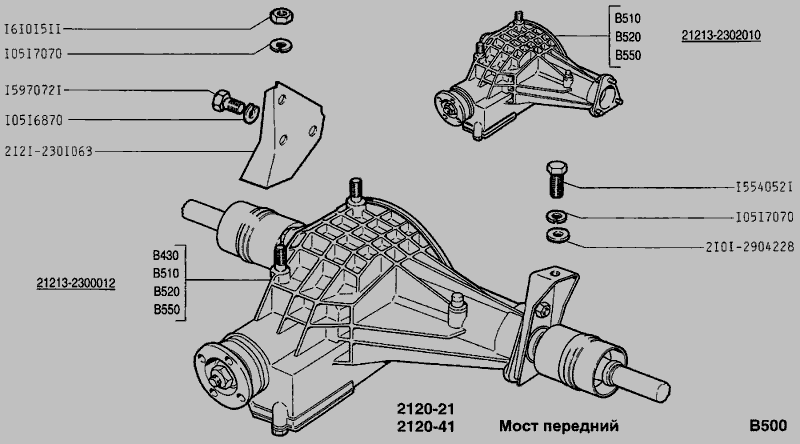 I6I0I5II
I05I7070
I597072I
I05I6870
2I2I-230I063
B510
B520
B550
21213-2302010
I554052I
I05I7070
2I0I-2904228
B430
B510
B520
B550
21213-2300012
2120-21
2120-41
Мост передний
B500