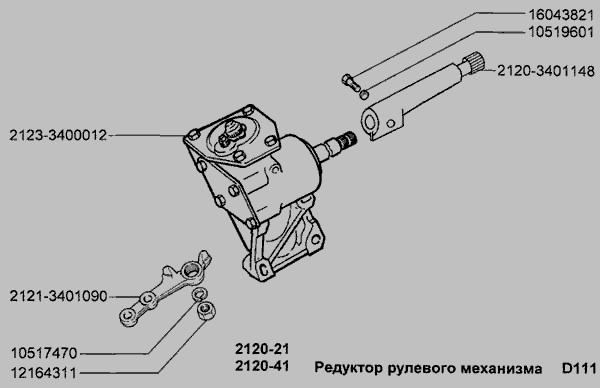 16043821
10519601
2120-3401148
2123-3400012
2121-3401090
10517470
12164311

2120-21
2120-41

Редуктор рулевого механизма D111