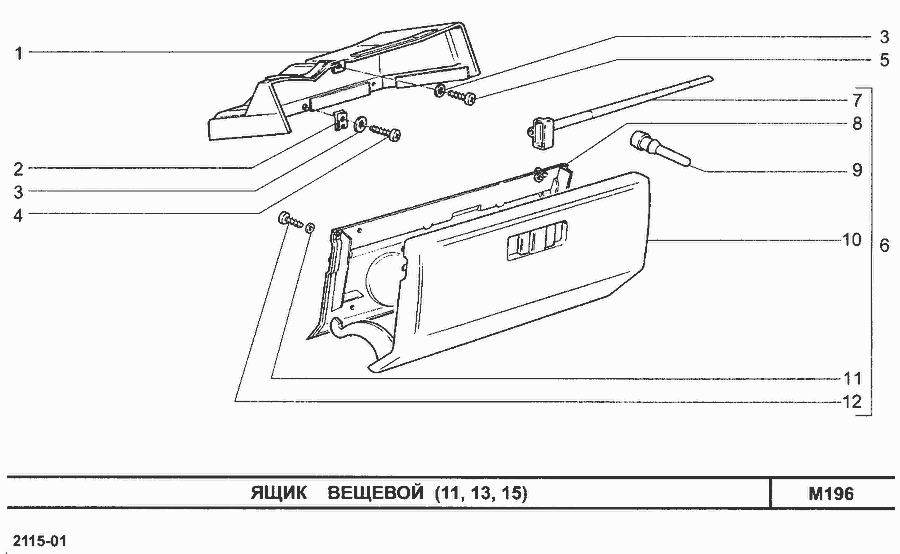 1
2
3
4
3
5
7
8
9
10
6
11
12

ЯЩИК ВЕЩЕВОЙ (11, 13, 15)

M196

2115-01