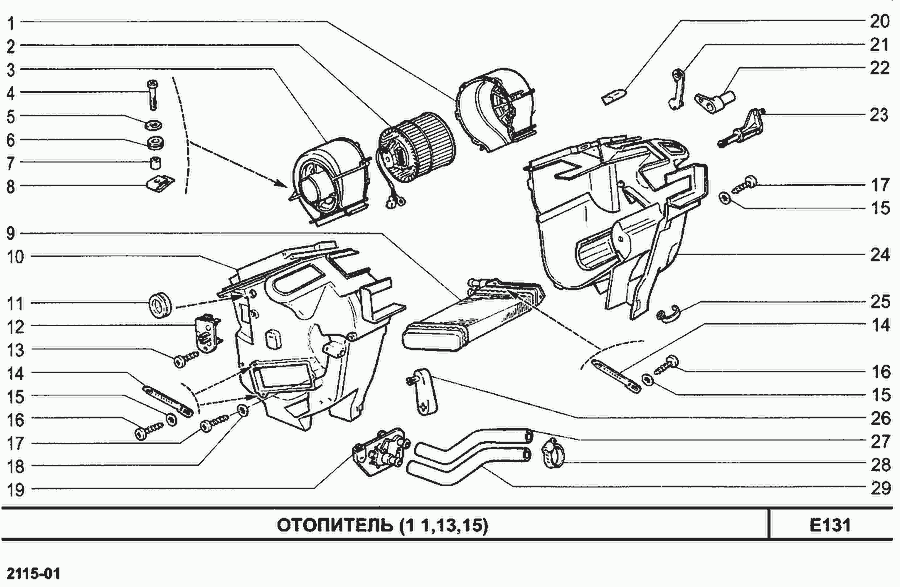 1
2
3
4
5
6
7
8
9
10
11
12
13
14
15
16
17
18
19

20
21
22
23
17
15
24
25
14
16
15
26
27
28
29

ОТОПИТЕЛЬ (1 1,13,15)

E131

2115-01