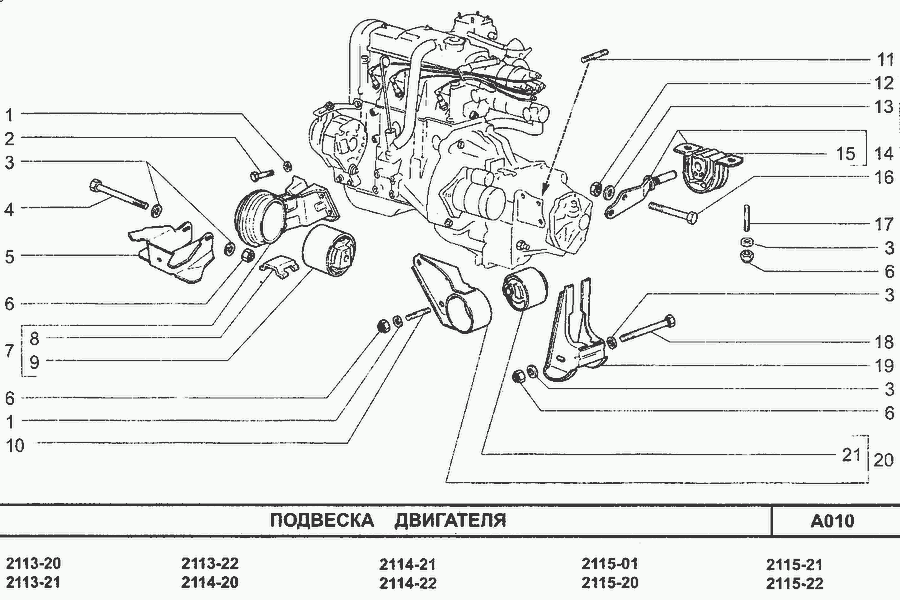 1
2
3
4
5
6
7
8
9
6
1
10
11
12
13
15
14
16
17
3
6
3
18
19
3
6
21
20

ПОДВЕСКА ДВИГАТЕЛЯ

A010

2113-20
2113-21
2113-22
2114-20
2114-21
2114-22
2115-01
2115-20
2115-21
2115-22