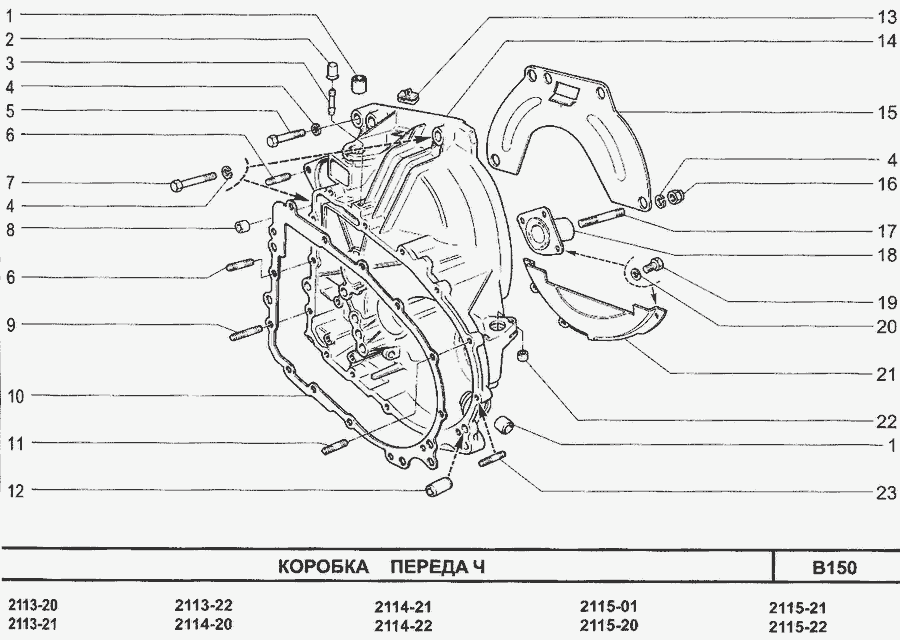 1
2
3
4
5
6
7
4
8
6
9
10
11
12

13
14
15
4
16
17
18
19
20
21
22
1
23

КОРОБКА ПЕРЕДА Ч

B150

2113-20
2113-21

2113-22
2114-20

2114-21
2114-22

2115-01
2115-20

2115-21
2115-22